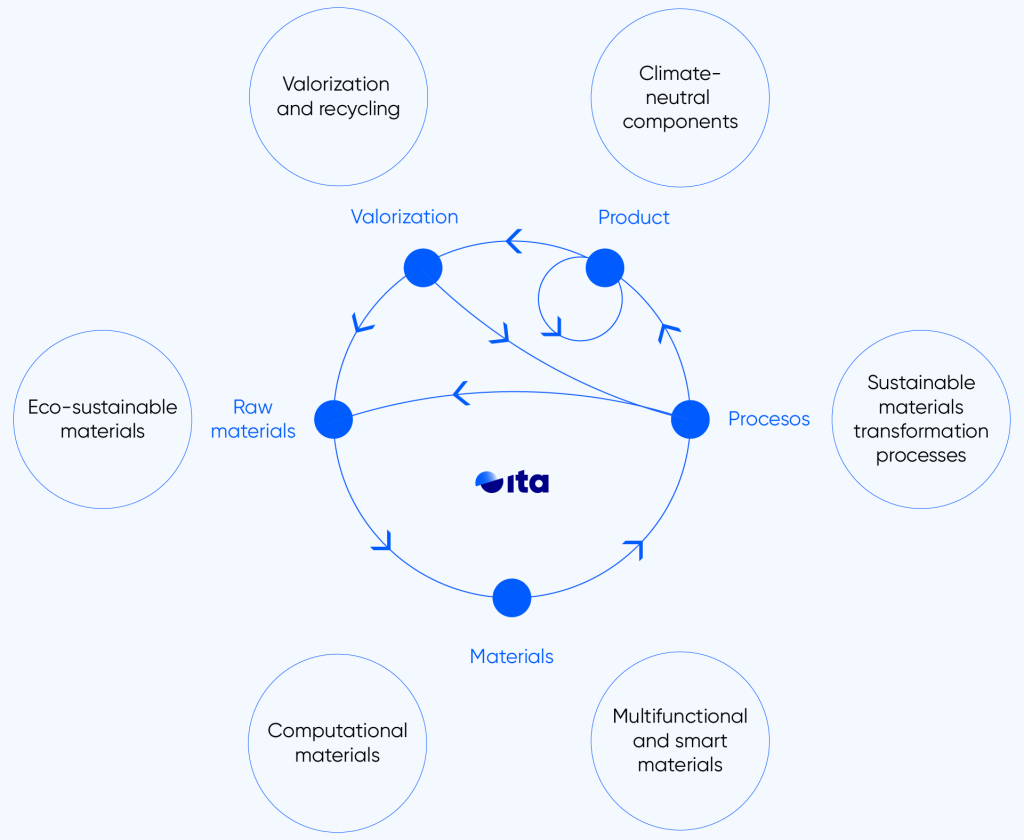 Valorization and recycling

Climate-neutral components

Valorization

Product

Eco-sustainable materials

Raw materials

Procesos

Sustainable materials transformation processes

ita

Materials

Computational materials

Multifunctional and smart materials