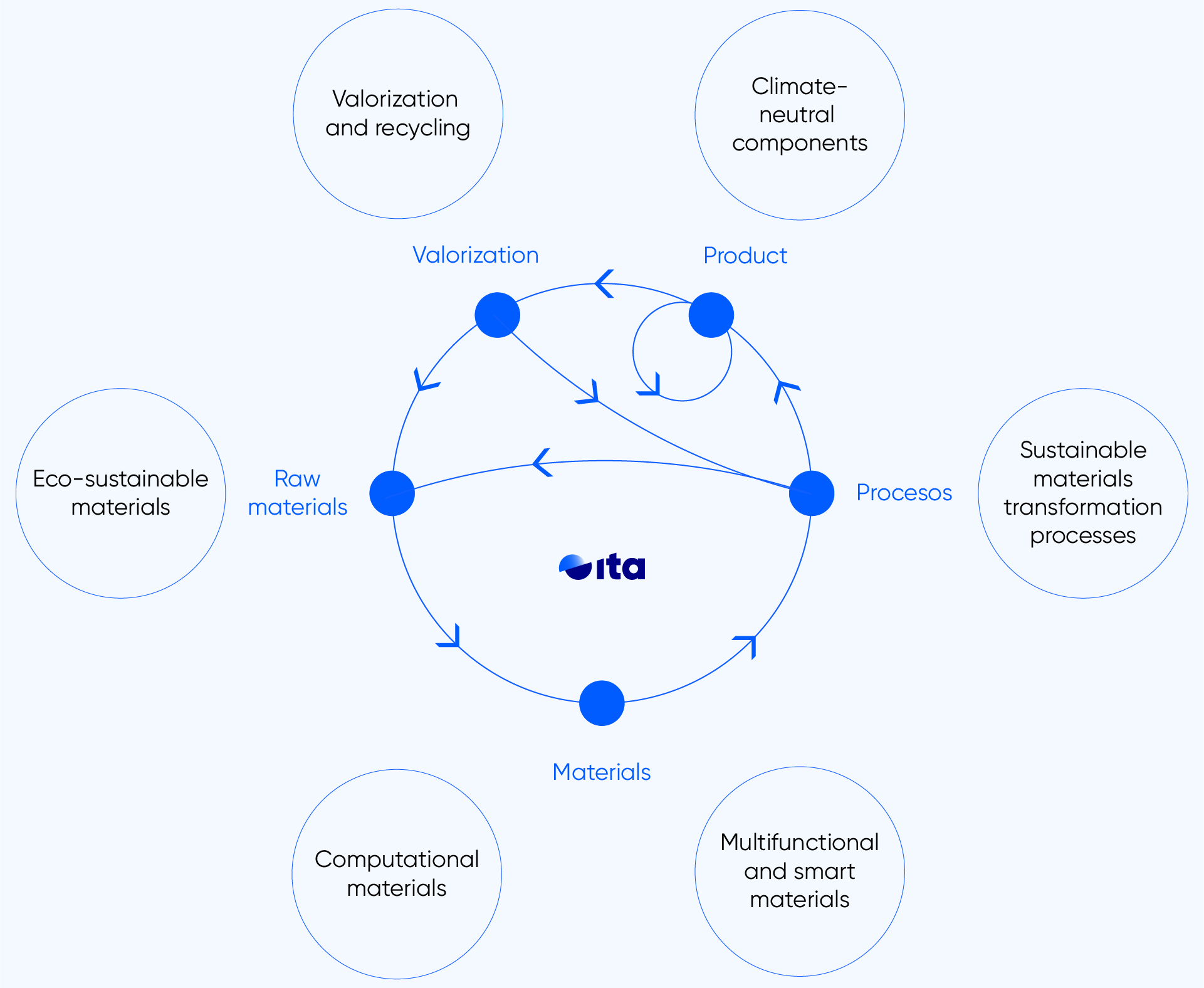 Valorization and recycling

Climate-neutral components

Valorization

Product

Eco-sustainable materials

Raw materials

Procesos

Sustainable materials transformation processes

ita

Materials

Computational materials

Multifunctional and smart materials